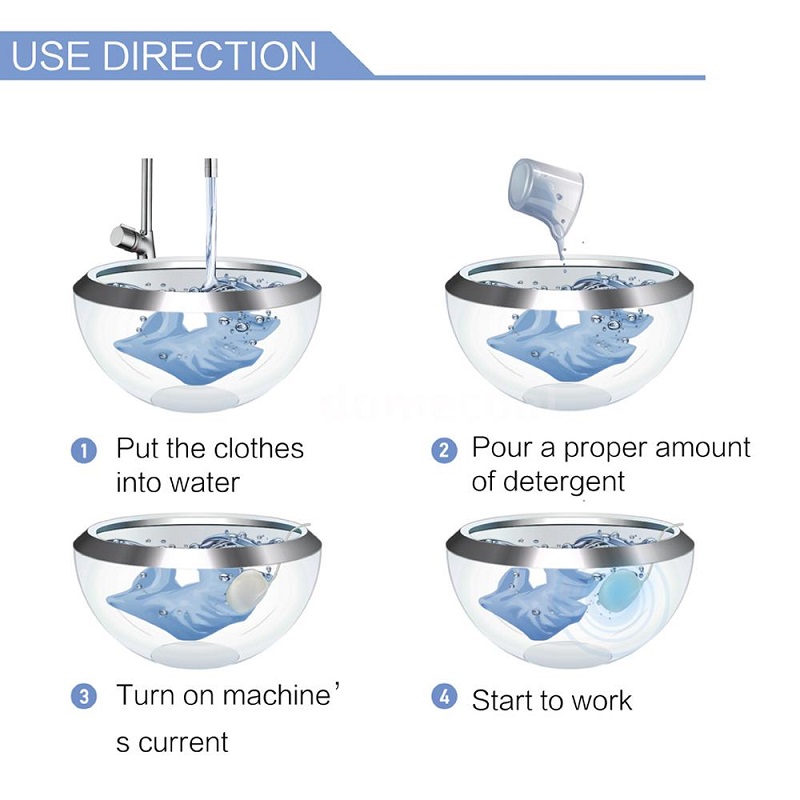 USE DIRECTION

1 Put the clothes into water

2 Pour a proper amount of detergent

3 Turn on machine'
s current

4 Start to work