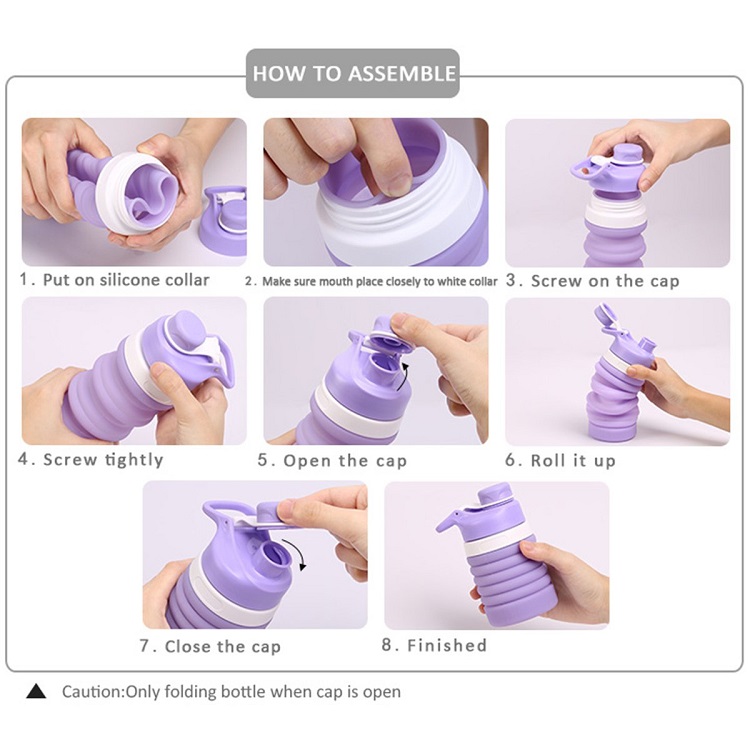 HOW TO ASSEMBLE

1. Put on silicone collar

2. Make sure mouth place closely to white collar

3. Screw on the cap

4. Screw tightly

5. Open the cap

6. Roll it up

7. Close the cap

8. Finished

▲ Caution:Only folding bottle when cap is open