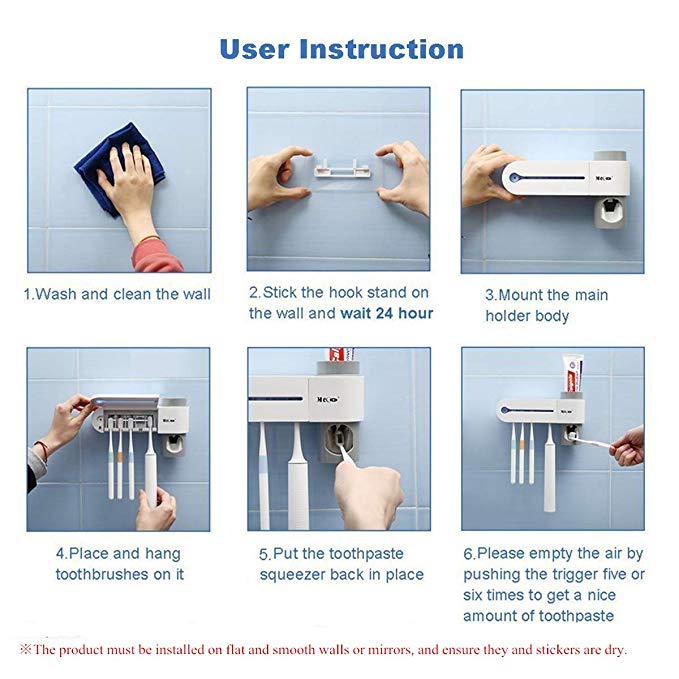 User Instruction

1.Wash and clean the wall

2.Stick the hook stand on the wall and wait 24 hour

3.Mount the main holder body

4.Place and hang toothbrushes on it

5.Put the toothpaste squeezer back in place

6.Please empty the air by pushing the trigger five or six times to get a nice amount of toothpaste

※The product must be installed on flat and smooth walls or mirrors, and ensure they and stickers are dry.