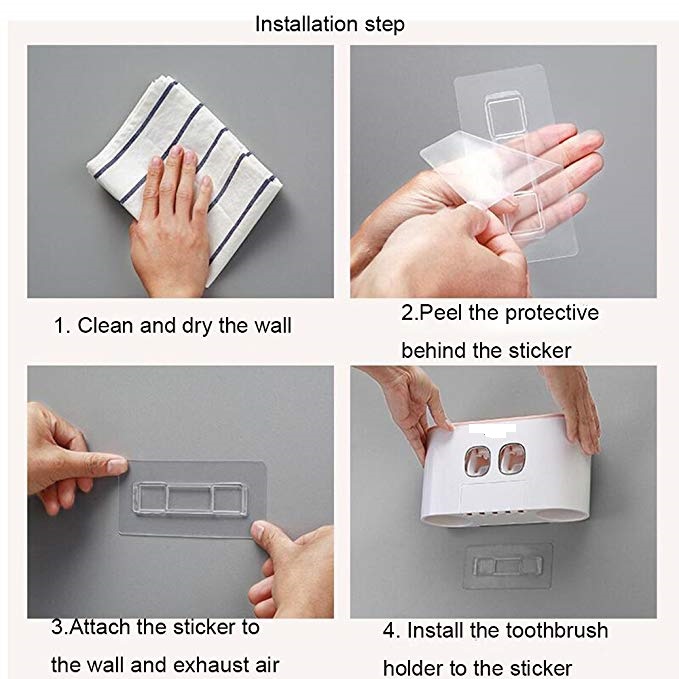 Installation step

1. Clean and dry the wall

2.Peel the protective behind the sticker

3.Attach the sticker to the wall and exhaust air

4. Install the toothbrush holder to the sticker