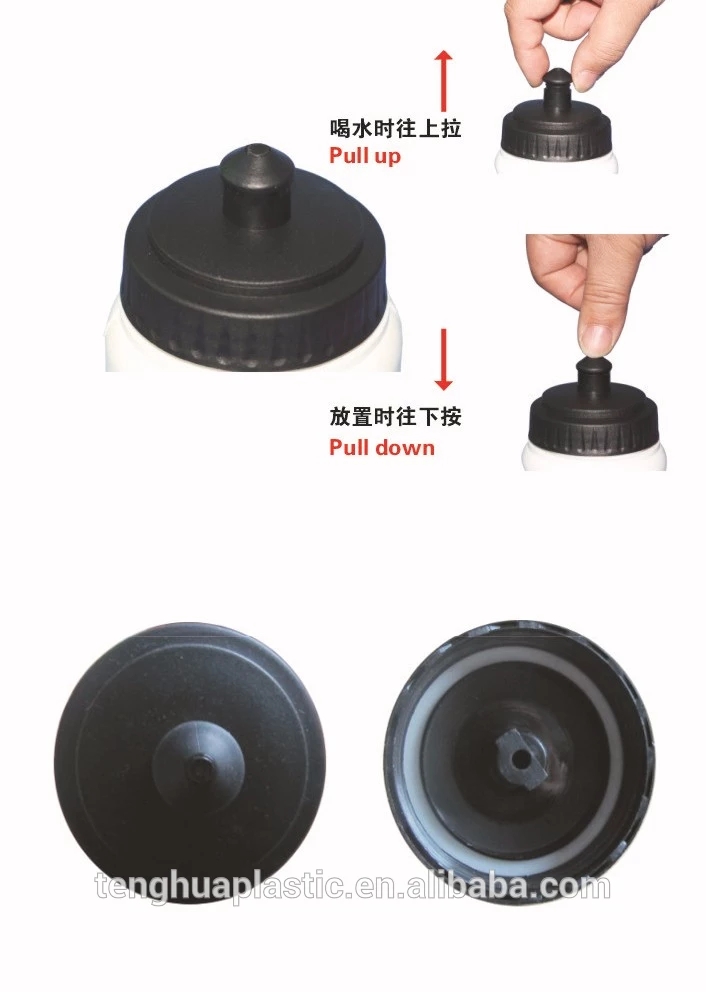 喝水时往上拉
Pull up

放置时往下按
Pull down

tenghuaplastic.en.alibaba.com