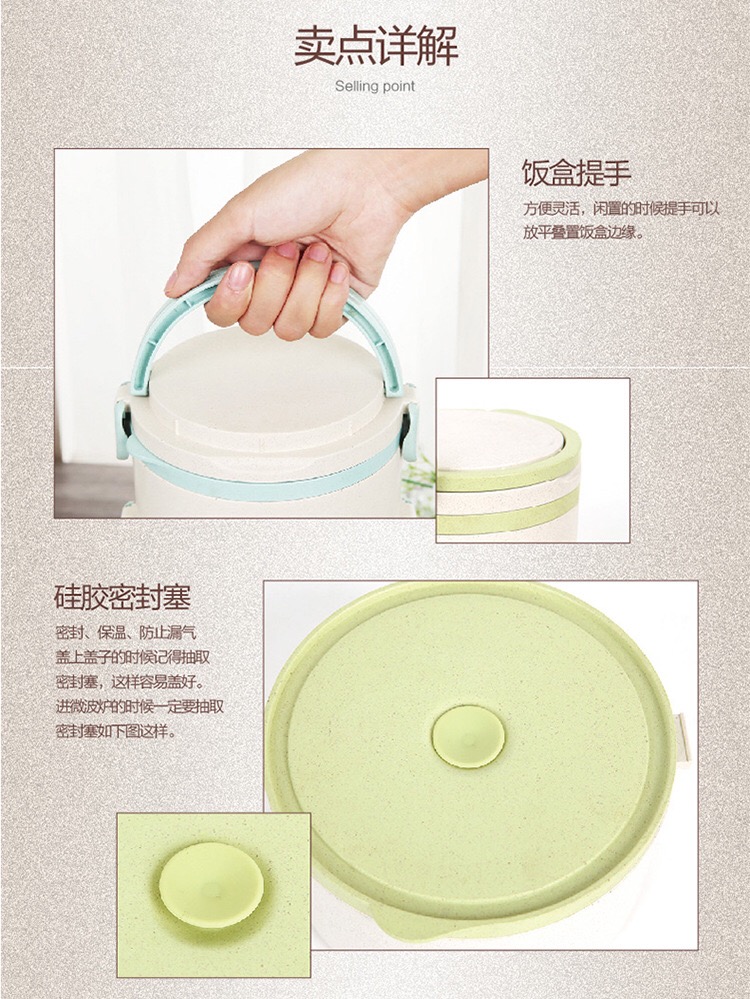 卖点详解

Selling point

饭盒提手

方便灵活，闲置的时候提手可以放平叠置饭盒边缘。

硅胶密封塞

密封、保温、防止漏气
盖上盖子的时候记得抽取密封塞，这样容易盖好。
进微波炉的时候一定要抽取密封塞如下图这样。