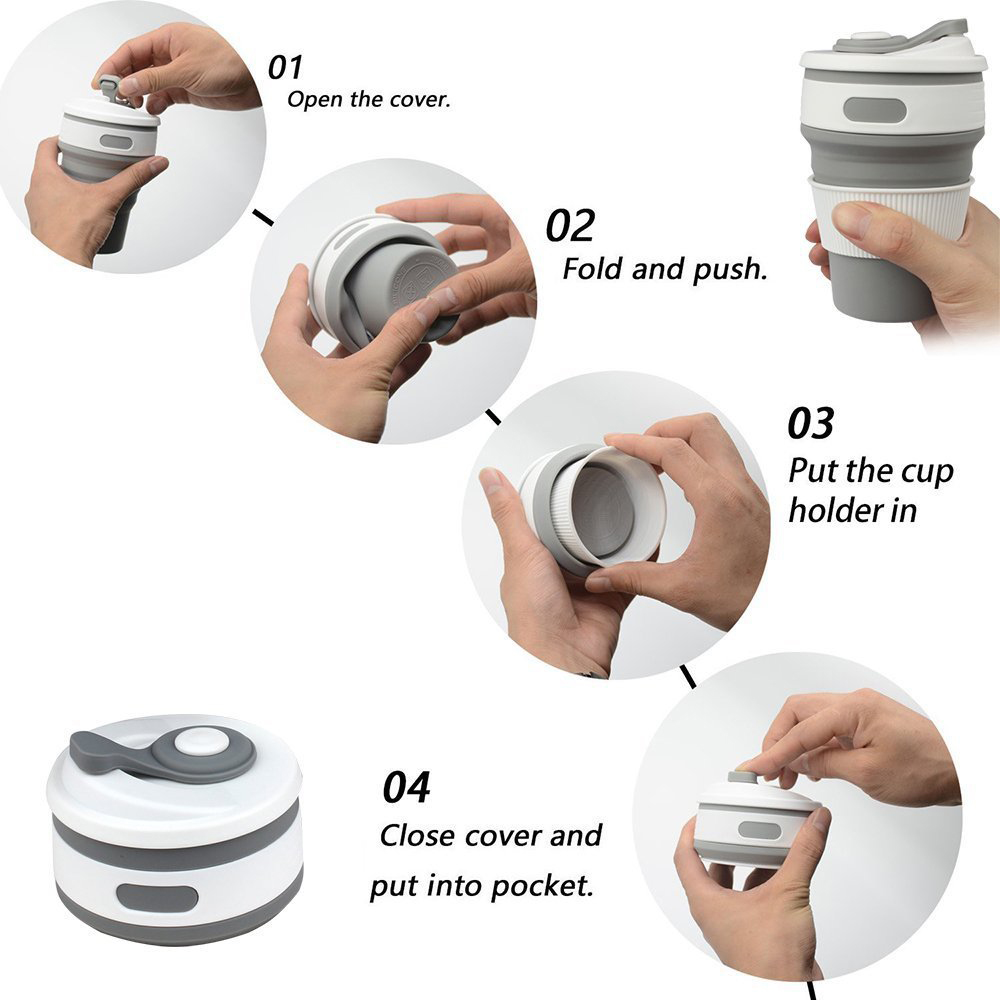 01
Open the cover.

02
Fold and push.

03
Put the cup holder in

04
Close cover and put into pocket.