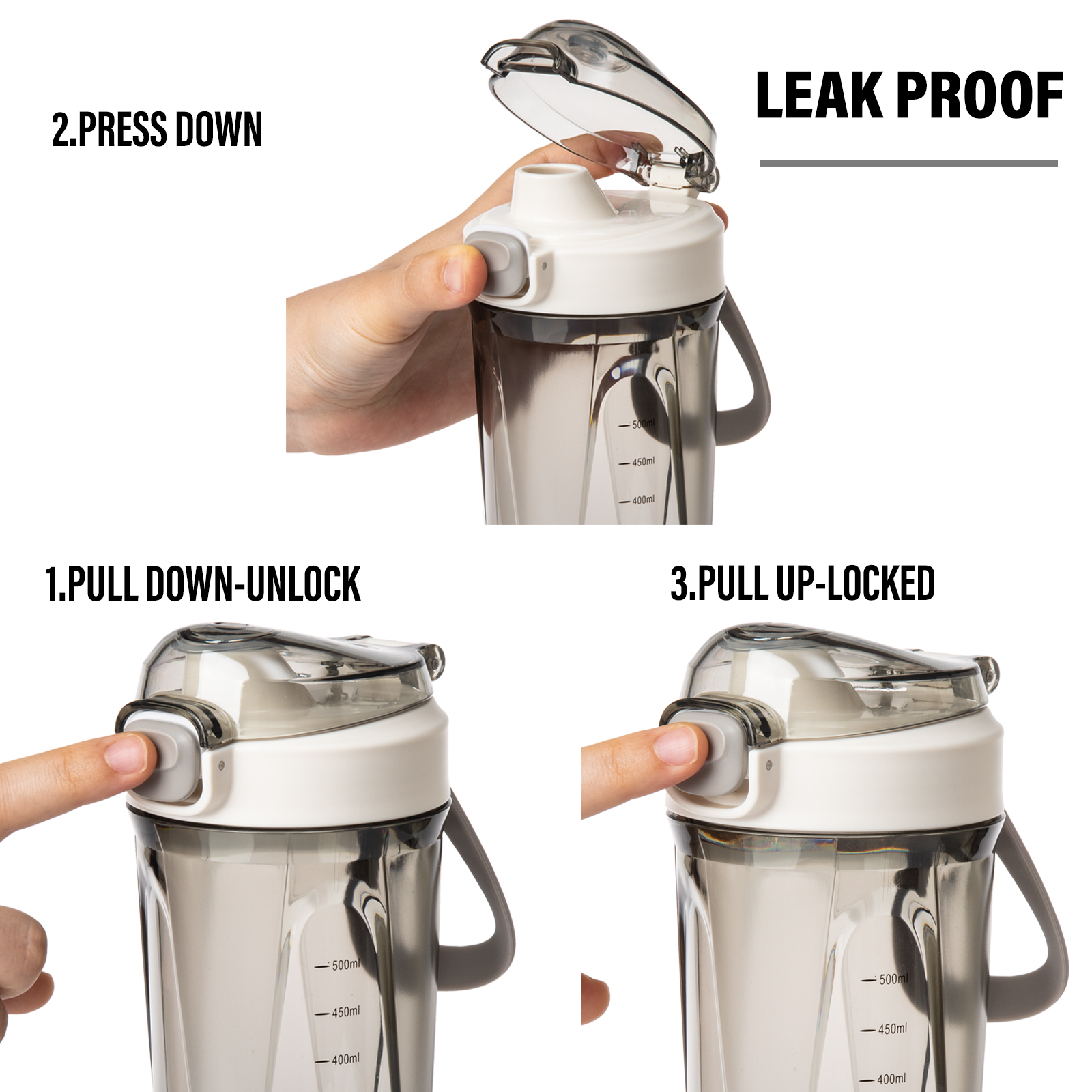 2.PRESS DOWN

LEAK PROOF

500ml
450ml
400ml

1.PULL DOWN-UNLOCK

3.PULL UP-LOCKED

500ml
450ml
400ml

500ml
450ml
400ml